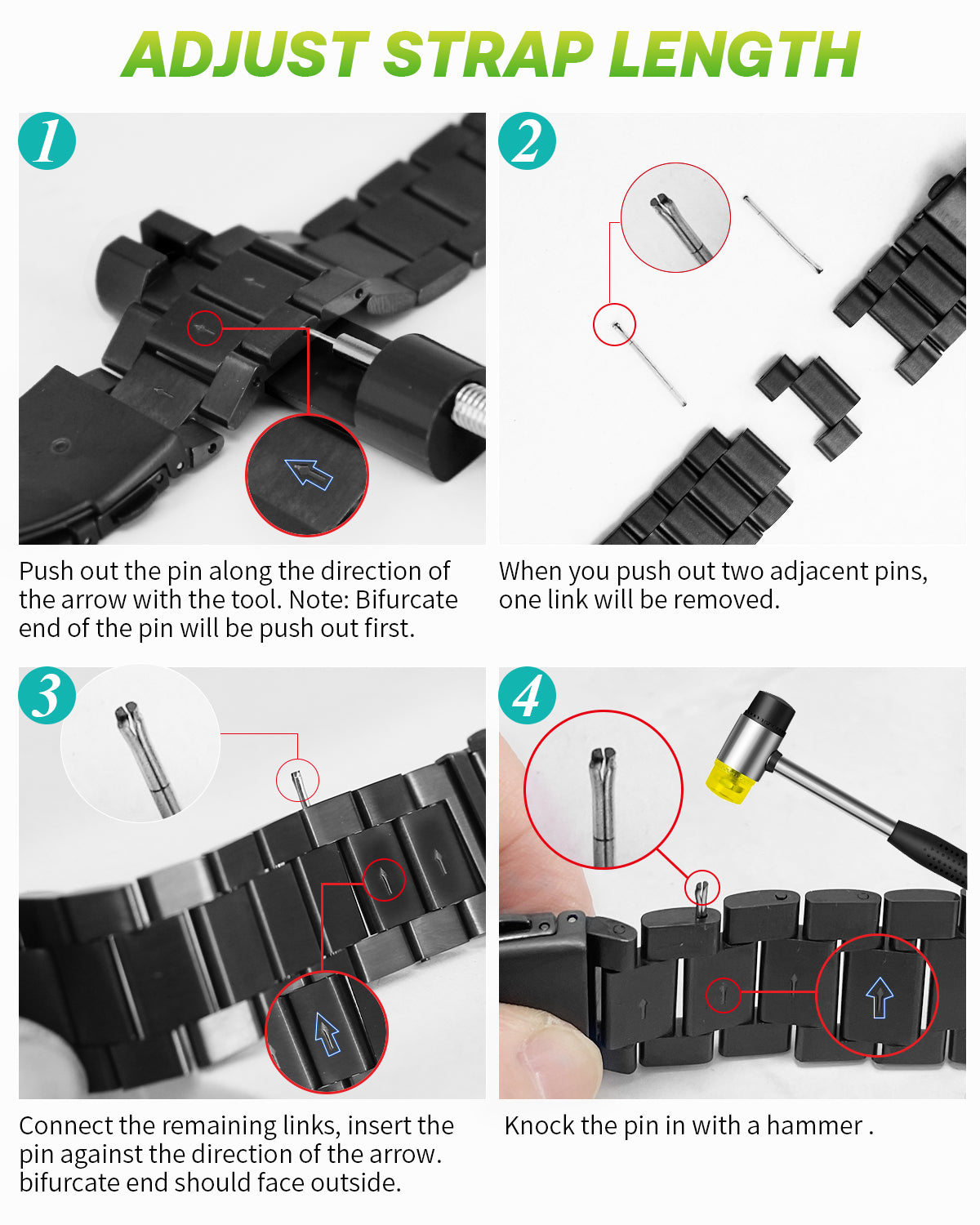 ADJUST STRAP LENGTH

1

Push out the pin along the direction of the arrow with the tool. Note: Bifurcate end of the pin will be push out first.

2

When you push out two adjacent pins, one link will be removed.

3

Connect the remaining links, insert the pin against the direction of the arrow. bifurcate end should face outside.

4

Knock the pin in with a hammer .