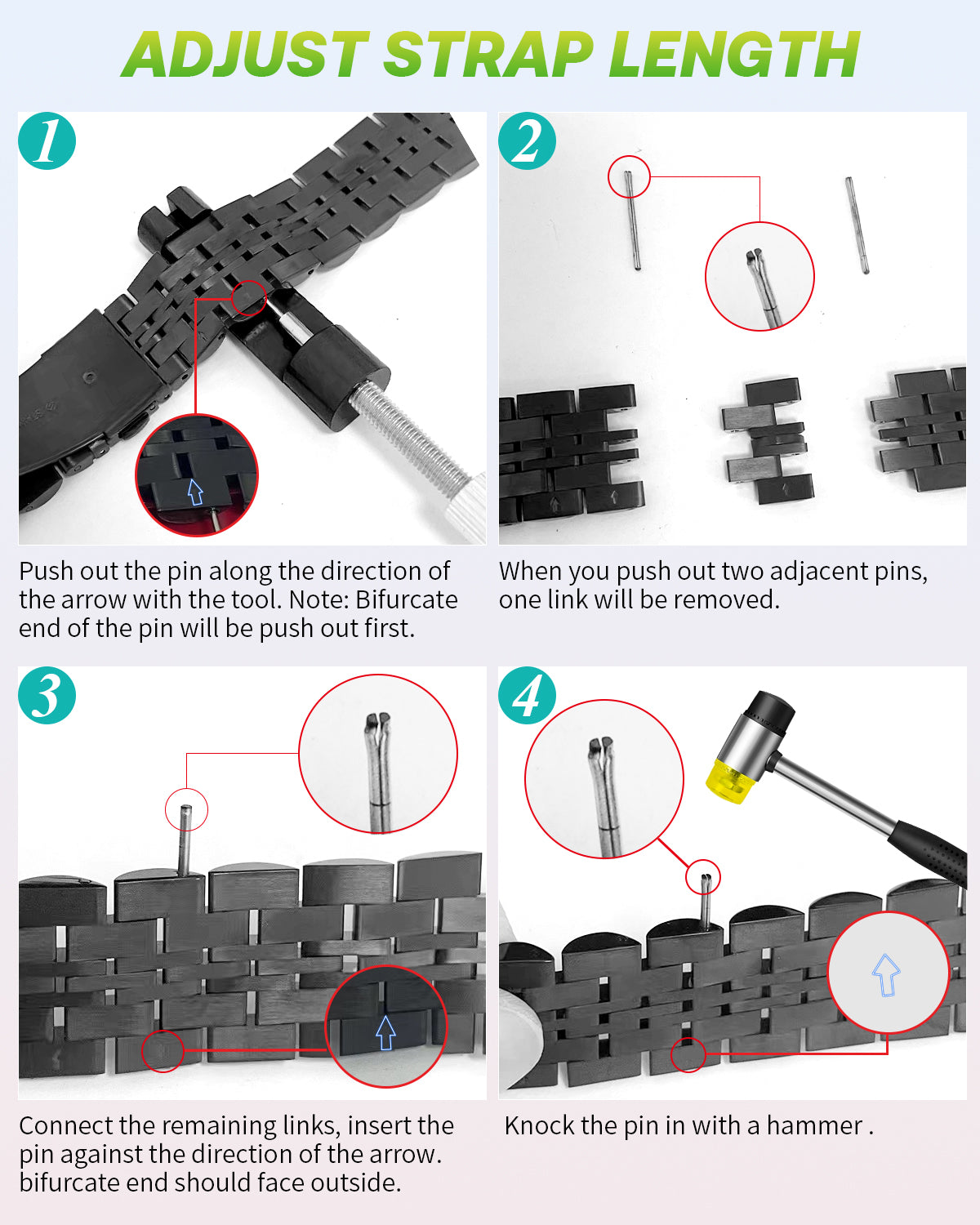 ADJUST STRAP LENGTH

1

Push out the pin along the direction of the arrow with the tool. Note: Bifurcate end of the pin will be push out first.

2

When you push out two adjacent pins, one link will be removed.

3

Connect the remaining links, insert the pin against the direction of the arrow. bifurcate end should face outside.

4

Knock the pin in with a hammer .